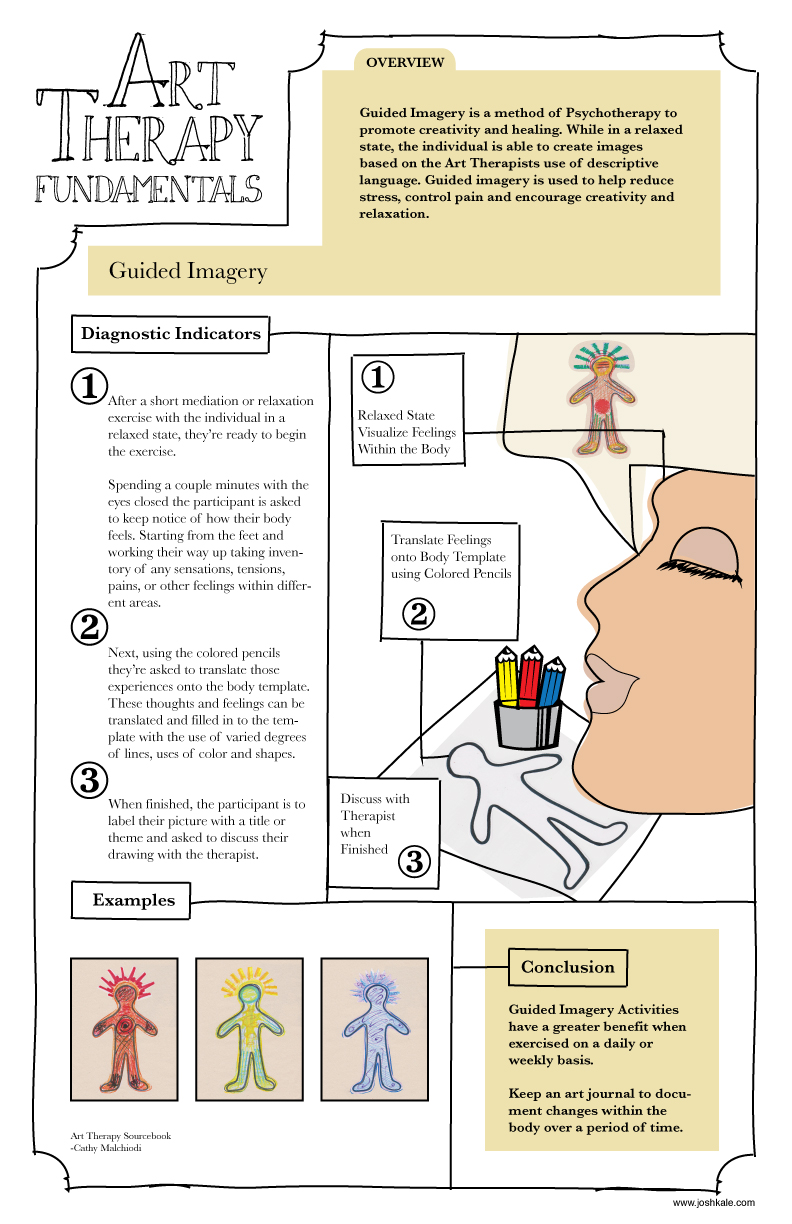 ART THERAPY FUNDAMENTALS

OVERVIEW

Guided Imagery is a method of Psychotherapy to promote creativity and healing. While in a relaxed state, the individual is able to create images based on the Art Therapists use of descriptive language. Guided imagery is used to help reduce stress, control pain and encourage creativity and relaxation.

Guided Imagery

Diagnostic Indicators

1 After a short mediation or relaxation exercise with the individual in a relaxed state, they're ready to begin the exercise.

Spending a couple minutes with the eyes closed the participant is asked to keep notice of how their body feels. Starting from the feet and working their way up taking inventory of any sensations, tensions, pains, or other feelings within different areas.

2 Next, using the colored pencils they're asked to translate those experiences onto the body template. These thoughts and feelings can be translated and filled in to the template with the use of varied degrees of lines, uses of color and shapes.

3 When finished, the participant is to label their picture with a title or theme and asked to discuss their drawing with the therapist.

1 Relaxed State Visualize Feelings Within the Body

Translate Feelings onto Body Template using Colored Pencils 2

Discuss with Therapist when Finished 3

Examples

Art Therapy Sourcebook -Cathy Malchiodi

Conclusion

Guided Imagery Activities have a greater benefit when exercised on a daily or weekly basis.

Keep an art journal to document changes within the body over a period of time.

www.joshkale.com